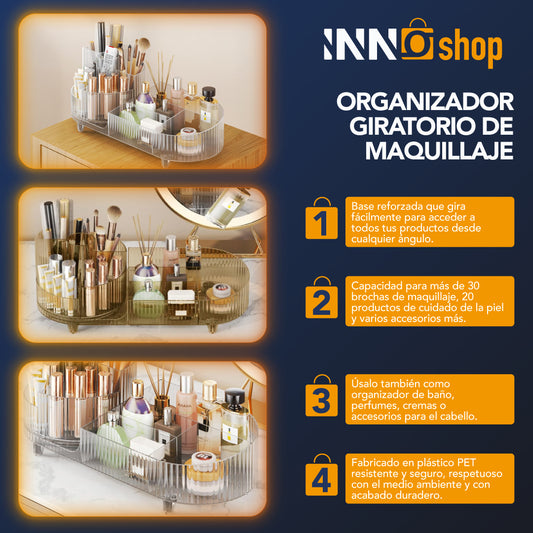 INNO shop

ORGANIZADOR GIRATORIO DE MAQUILLAJE

1

Base reforzada que gira fácilmente para acceder a todos tus productos desde cualquier ángulo.

2

Capacidad para más de 30 brochas de maquillaje, 20 productos de cuidado de la piel y varios accesorios más.

3

Úsalo también como organizador de baño, perfumes, cremas o accesorios para el cabello.

4

Fabricado en plástico PET resistente y seguro, respetuoso con el medio ambiente y con acabado duradero.