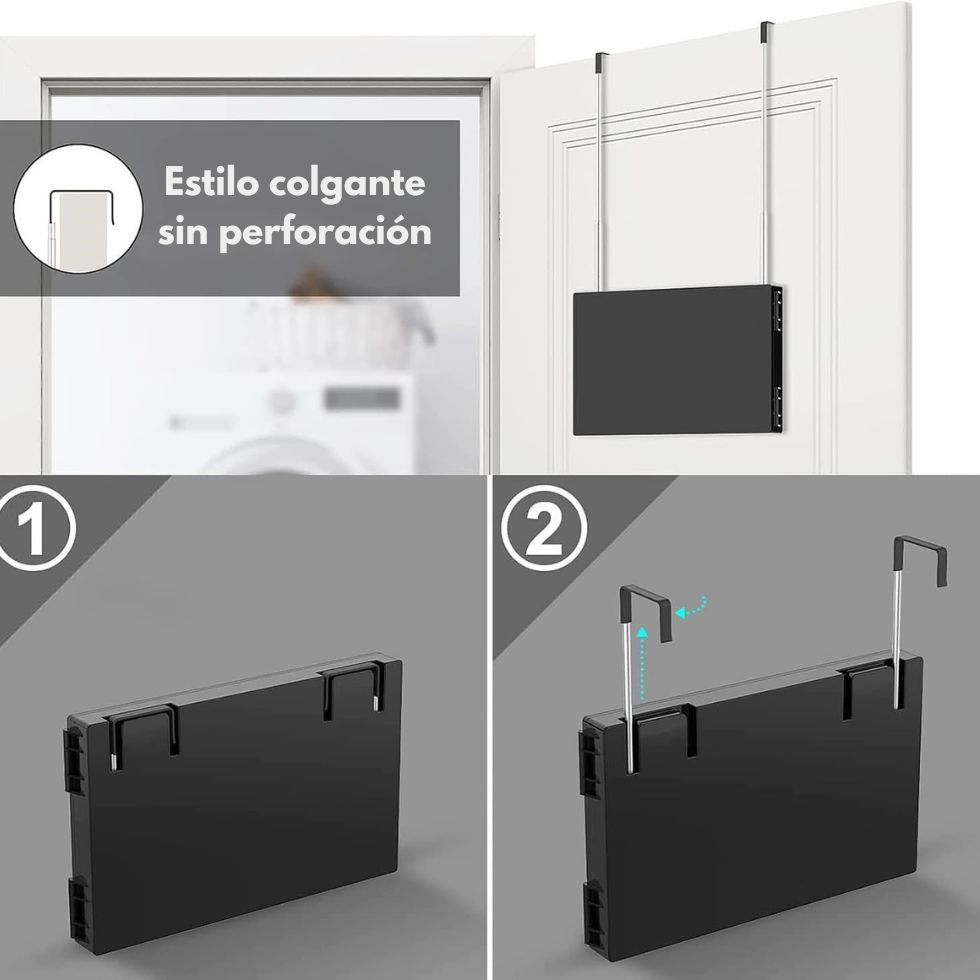 Estilo colgante sin perforación

1

2