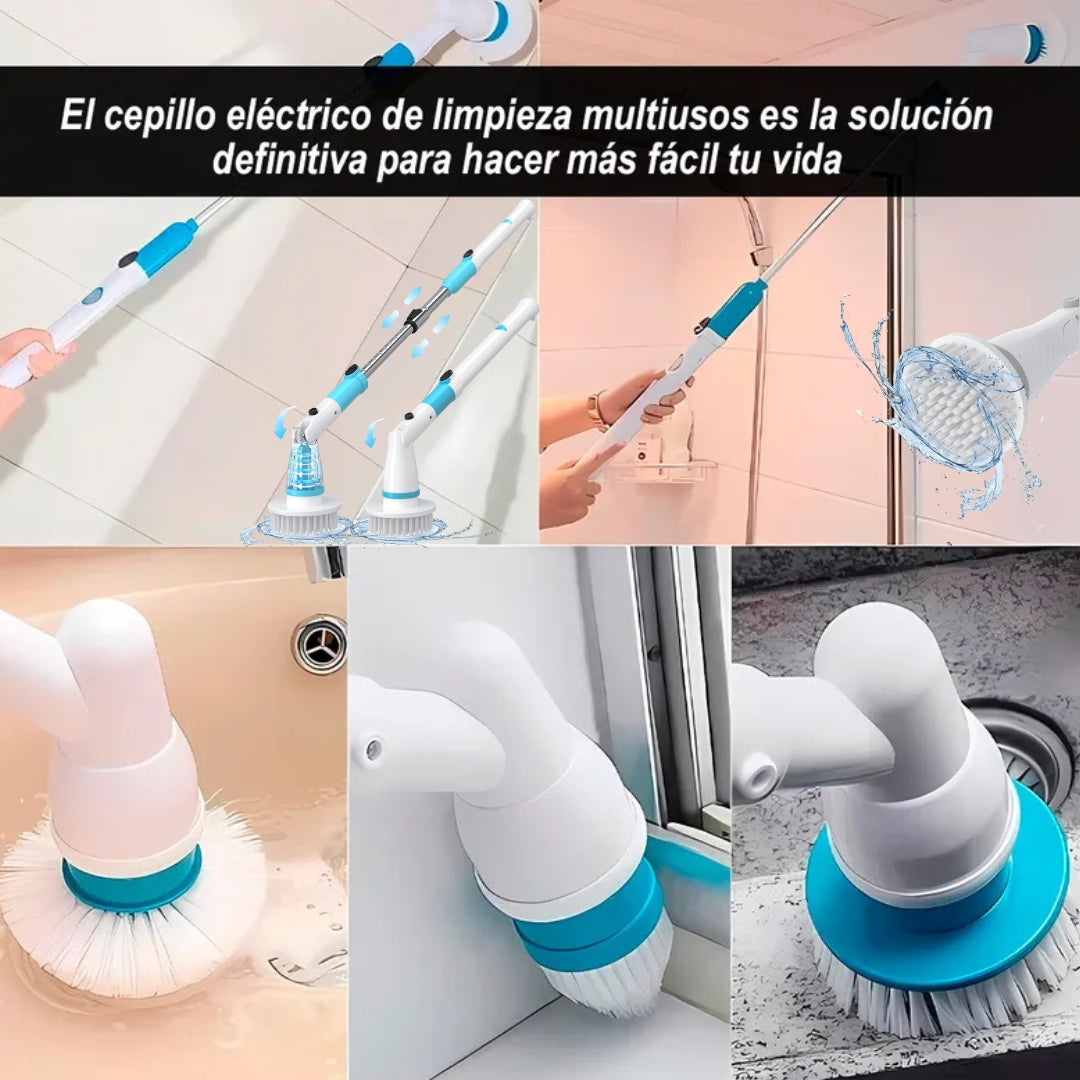 El cepillo eléctrico de limpieza multiusos es la solución definitiva para hacer más fácil tu vida