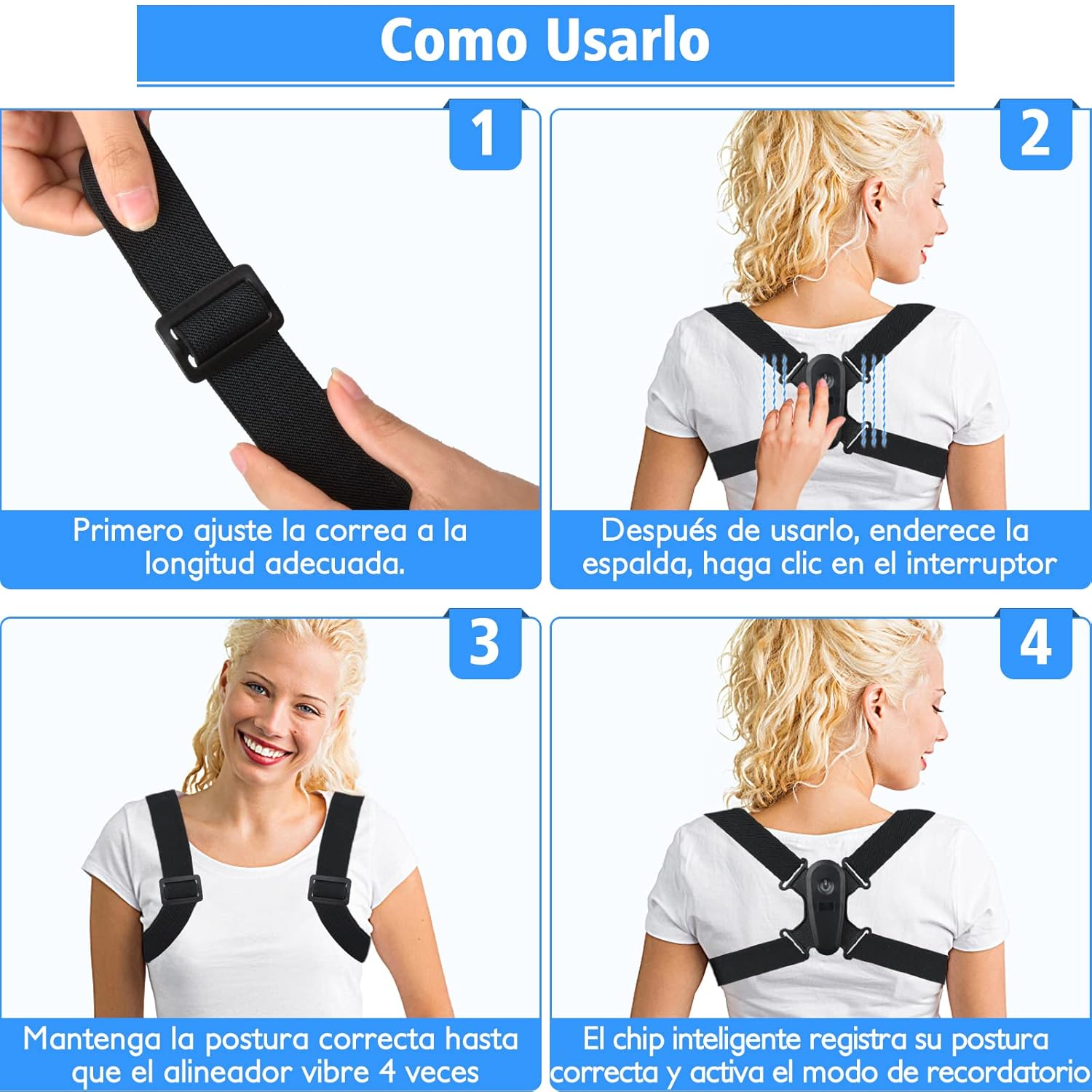 Como Usarlo

1

Primero ajuste la correa a la longitud adecuada.

2

Después de usarlo, enderece la espalda, haga clic en el interruptor

3

Mantenga la postura correcta hasta que el alineador vibre 4 veces

4

El chip inteligente registra su postura correcta y activa el modo de recordatorio