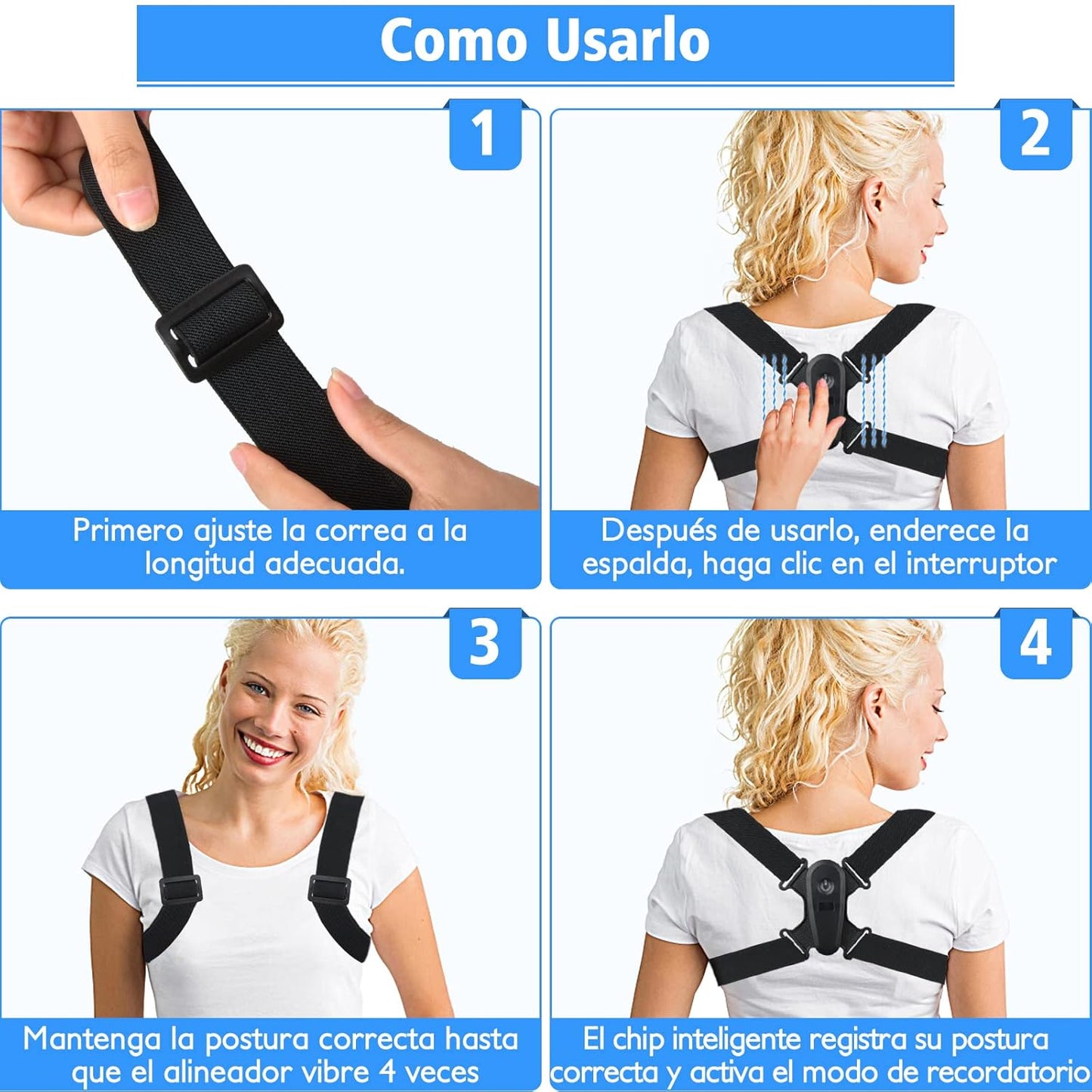 Como Usarlo

1

Primero ajuste la correa a la longitud adecuada.

2

Después de usarlo, enderece la espalda, haga clic en el interruptor

3

Mantenga la postura correcta hasta que el alineador vibre 4 veces

4

El chip inteligente registra su postura correcta y activa el modo de recordatorio