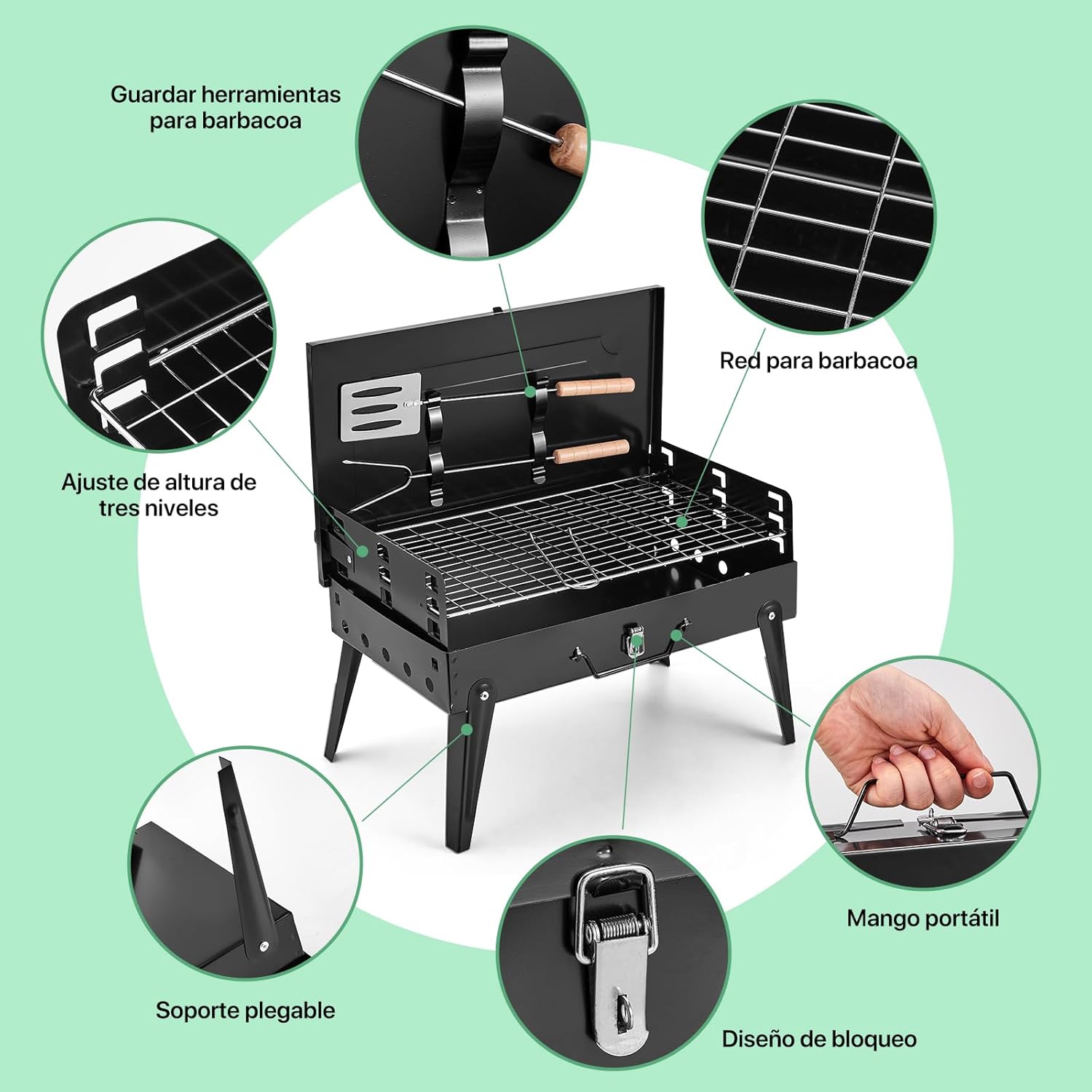 Guardar herramientas para barbacoa

Red para barbacoa

Ajuste de altura de tres niveles

Mango portátil

Soporte plegable

Diseño de bloqueo