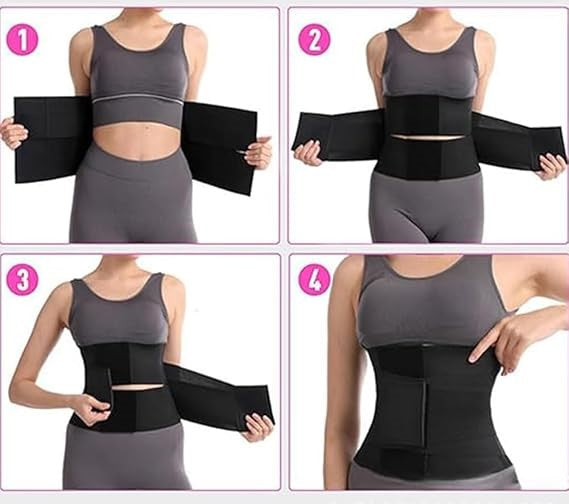 1
2
3
4