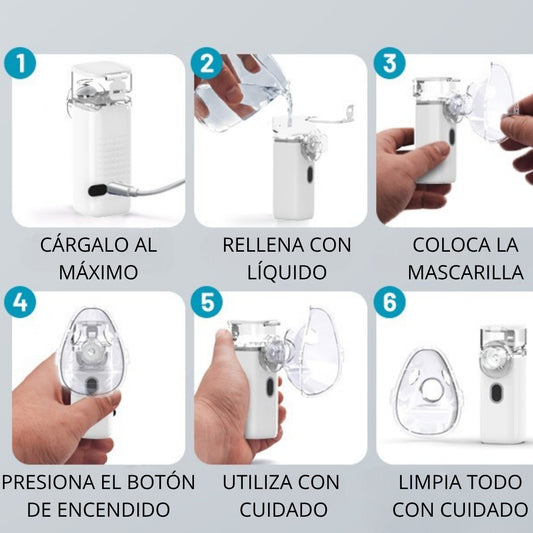 1

CÁRGALO AL MÁXIMO

2

RELLENA CON LÍQUIDO

3

COLOCA LA MASCARILLA

4

PRESIONA EL BOTÓN DE ENCENDIDO

5

UTILIZA CON CUIDADO

6

LIMPIA TODO CON CUIDADO