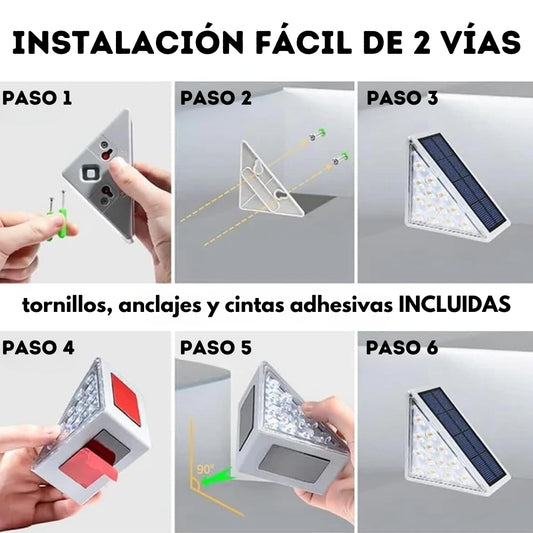 INSTALACIÓN FÁCIL DE 2 VÍAS

PASO 1

PASO 2

PASO 3

tornillos, anclajes y cintas adhesivas INCLUIDAS

PASO 4

PASO 5

90°

PASO 6